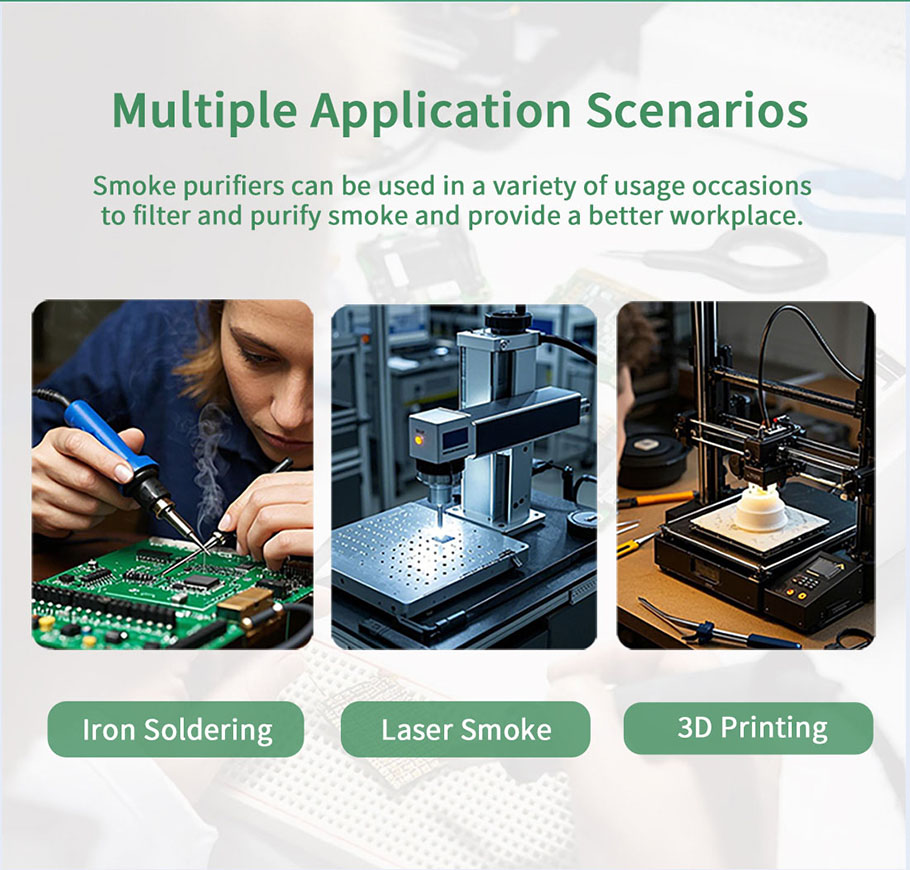 Multiple Application Scenarios

Smoke purifiers can be used in a variety of usage occasions to filter and purify smoke and provide a better workplace.

Iron Soldering

Laser Smoke

3D Printing